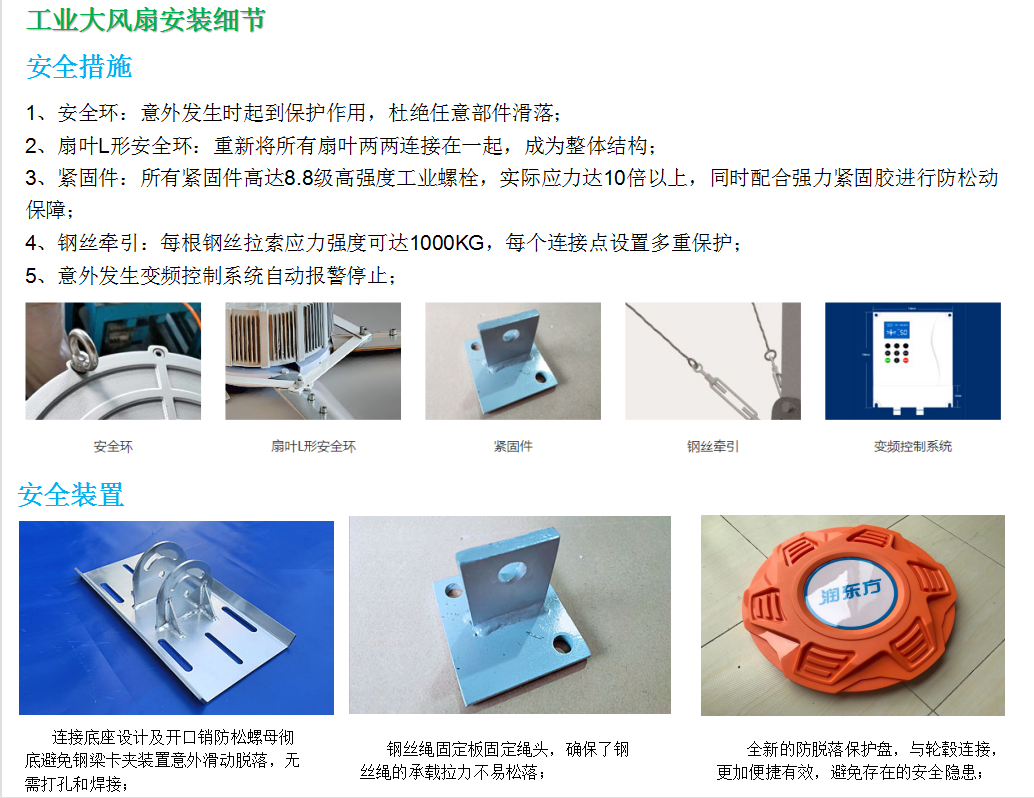 工业大风扇安装细节

安全措施

1、安全环：意外发生时起到保护作用，杜绝任意部件滑落；

2、扇叶L形安全环：重新将所有扇叶两两连接在一起，成为整体结构；

3、紧固件：所有紧固件高达8.8级高强度工业螺栓，实际应力达10倍以上，同时配合强力紧固胶进行防松动保障；

4、钢丝牵引：每根钢丝拉索应力强度可达1000KG，每个连接点设置多重保护；

5、意外发生变频控制系统自动报警停止；

安全环

扇叶L形安全环

紧固件

钢丝牵引

变频控制系统

安全装置

润东方

连接底座设计及开口销防松螺母彻底避免钢梁卡夹装置意外滑动脱落，无需打孔和焊接；

钢丝绳固定板固定绳头，确保了钢丝绳的承载拉力不易松落；

全新的防脱落保护盘，与轮毂连接，更加便捷有效，避免存在的安全隐患；